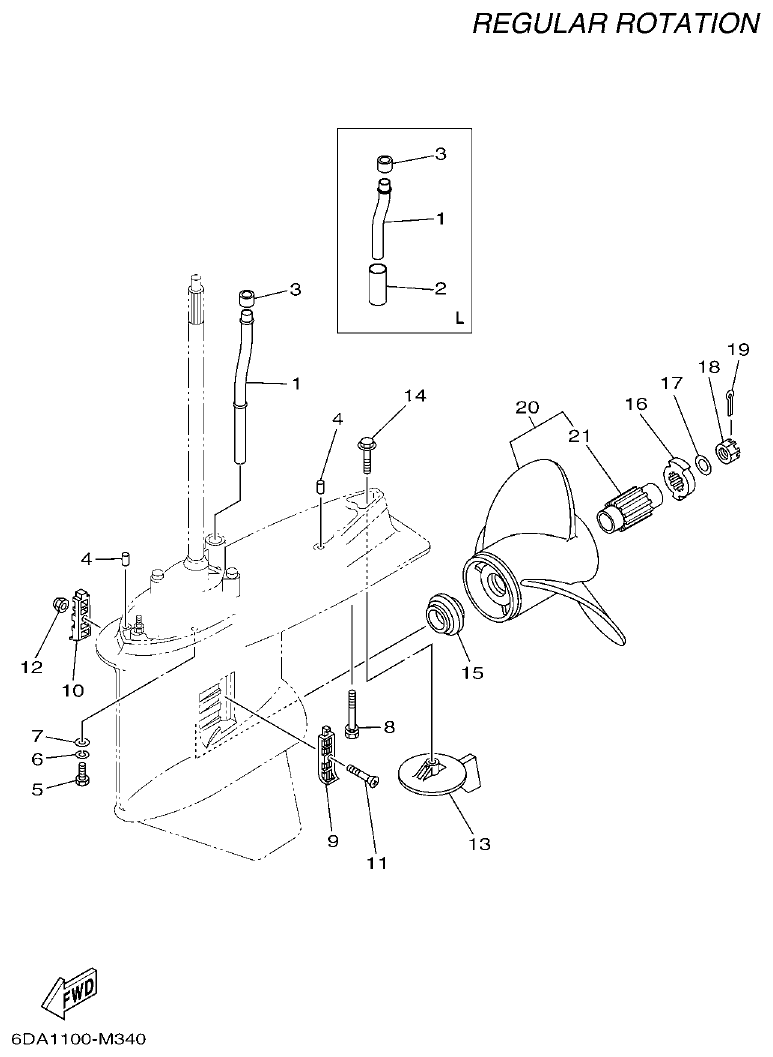 REGULAR ROTATION

3
1
2
L

3
1
4
14
20
21
16
17
18
19
4
12
10
15
7
6
5
8
9
11
13

FWD

6DA1100-M340